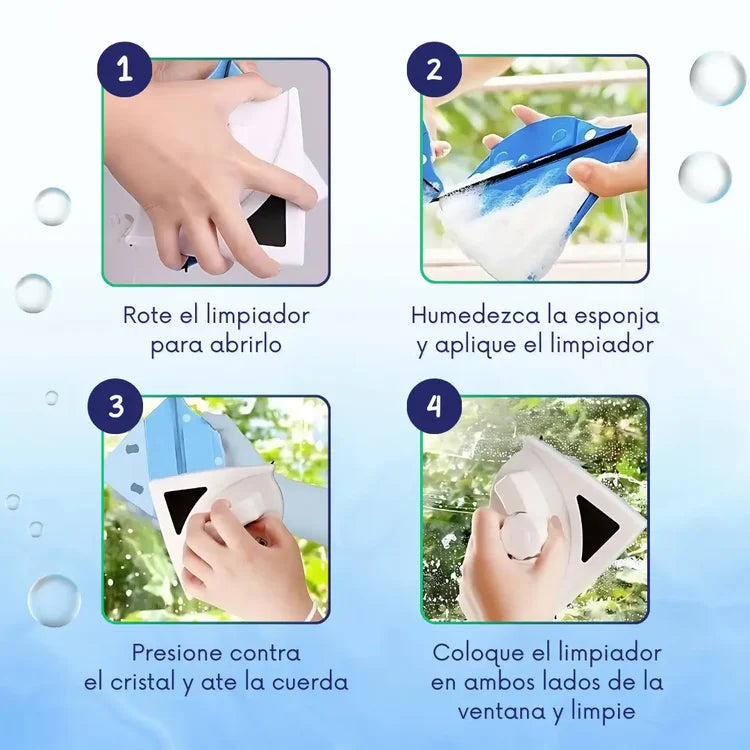 1

Rote el limpiador para abrirlo

2

Humedezca la esponja y aplique el limpiador

3

Presione contra el cristal y ate la cuerda

4

Coloque el limpiador en ambos lados de la ventana y limpie