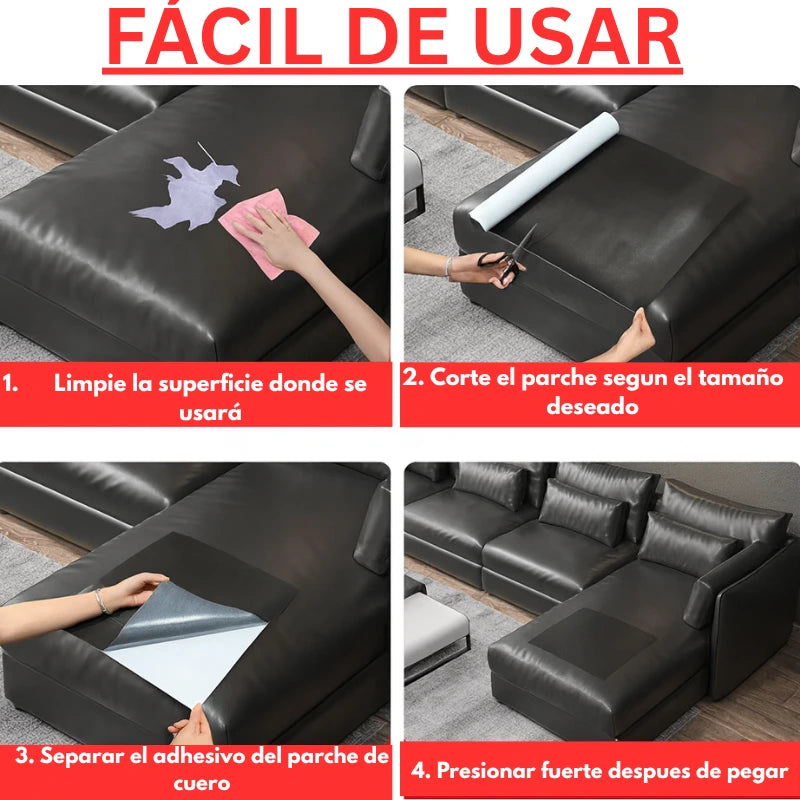 FÁCIL DE USAR

1. Limpie la superficie donde se usará

2. Corte el parche segun el tamaño deseado

3. Separar el adhesivo del parche de cuero

4. Presionar fuerte despues de pegar