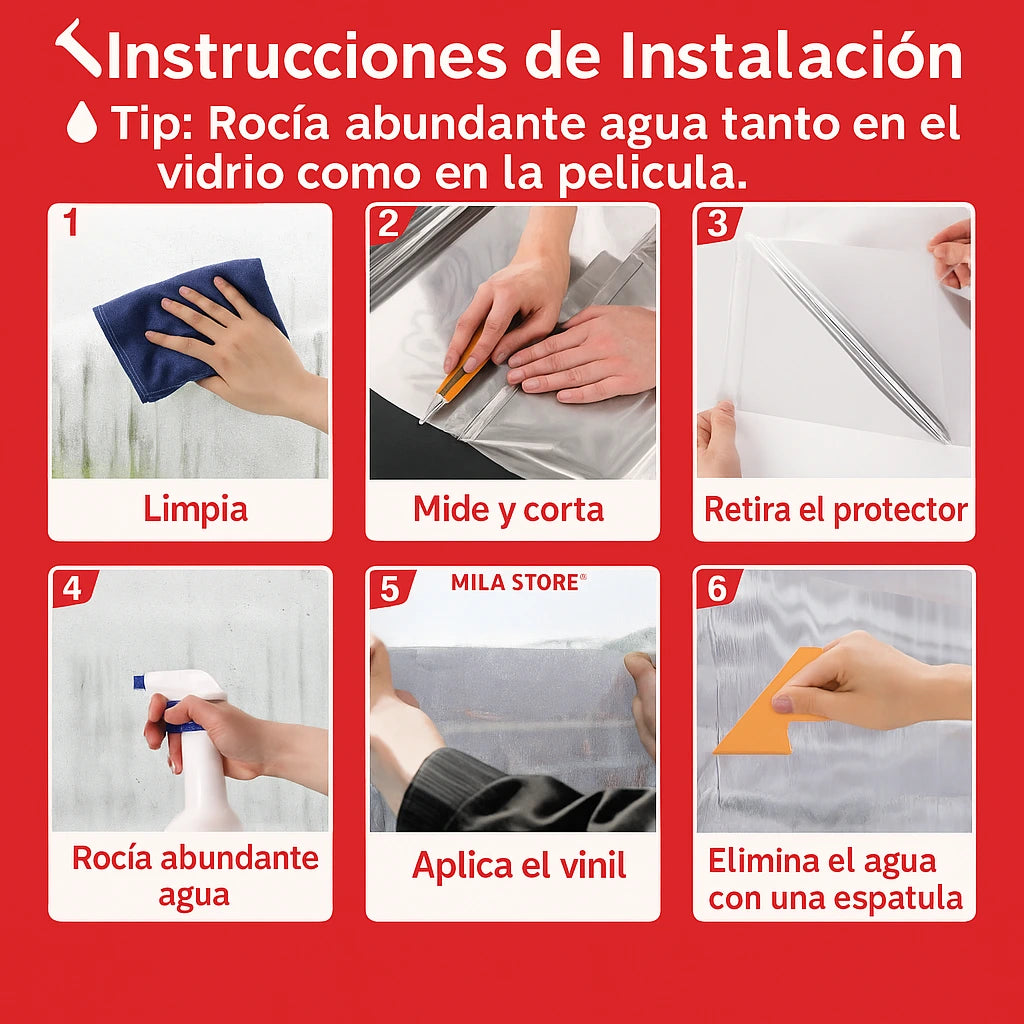 Instrucciones de Instalación

Tip: Rocía abundante agua tanto en el vidrio como en la pelicula.

1
Limpia

2
Mide y corta

3
Retira el protector

4
Rocía abundante agua

5
MILA STORE®
Aplica el vinil

6
Elimina el agua con una espatula