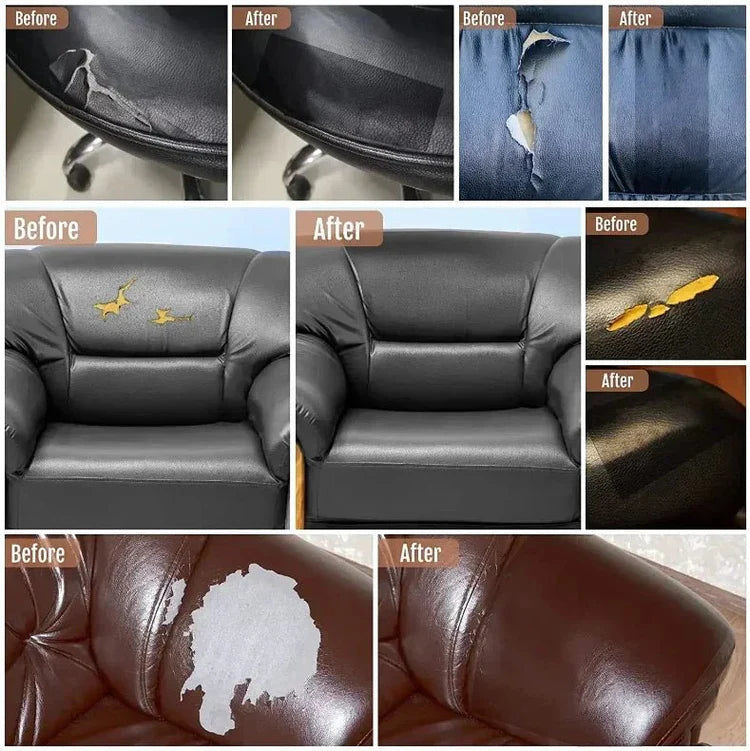 Before
After
Before
After
Before
After
Before
After
Before
After