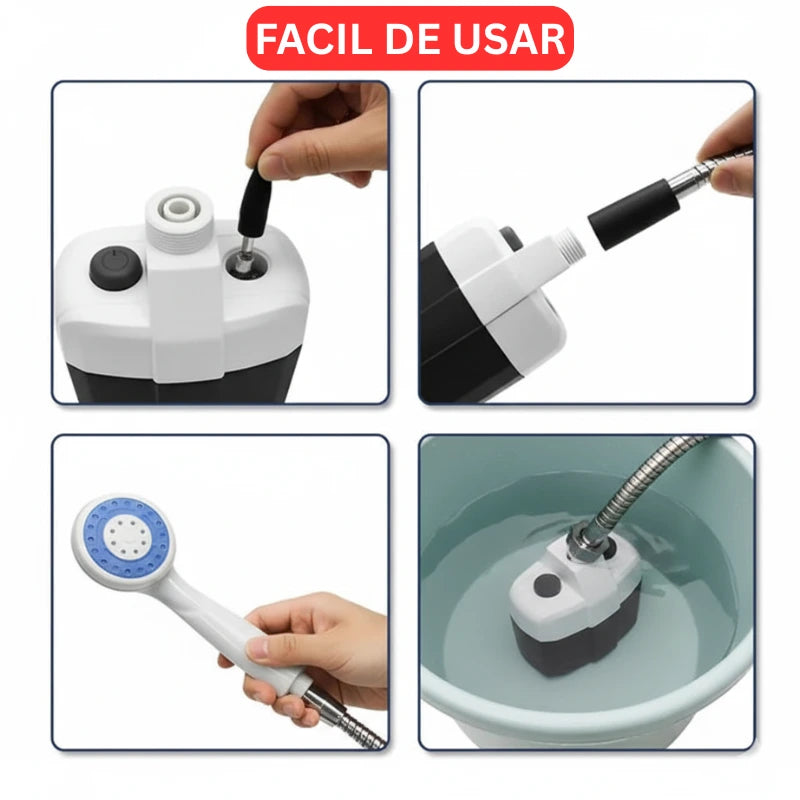 FACIL DE USAR